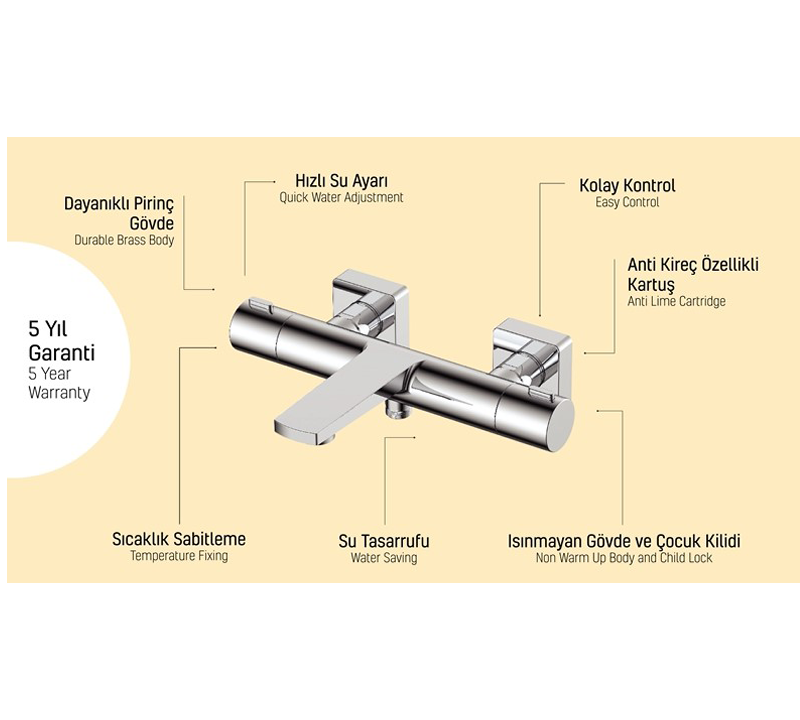 Dayanıklı Pirinç Gövde
Durable Brass Body

Hızlı Su Ayarı
Quick Water Adjustment

Kolay Kontrol
Easy Control

Anti Kireç Özellikli Kartuş
Anti Lime Cartridge

5 Yıl Garanti
5 Year Warranty

Sıcaklık Sabitleme
Temperature Fixing

Su Tasarrufu
Water Saving

Isınmayan Gövde ve Çocuk Kilidi
Non Warm Up Body and Child Lock